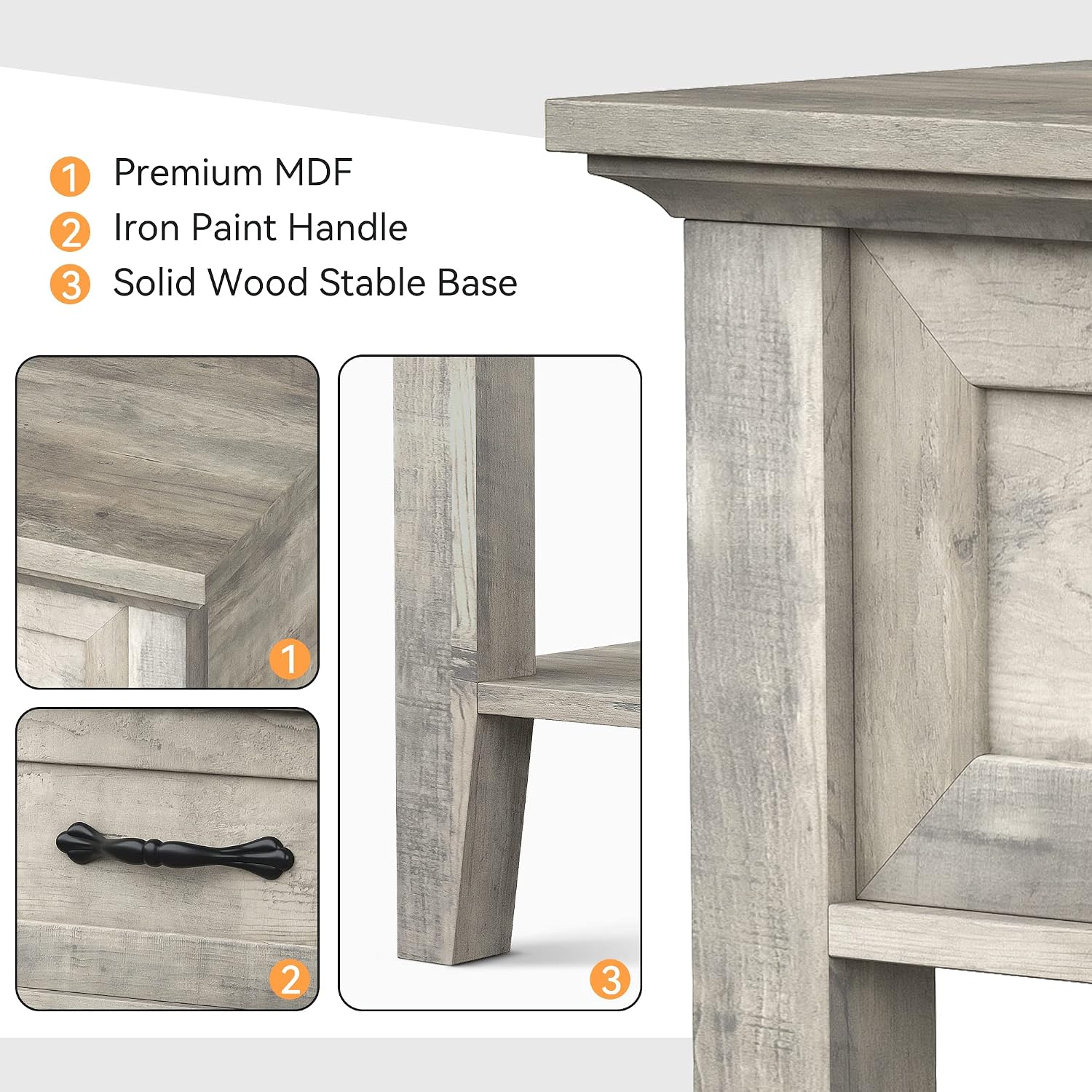 1 Premium MDF
2 Iron Paint Handle
3 Solid Wood Stable Base

1

2

3