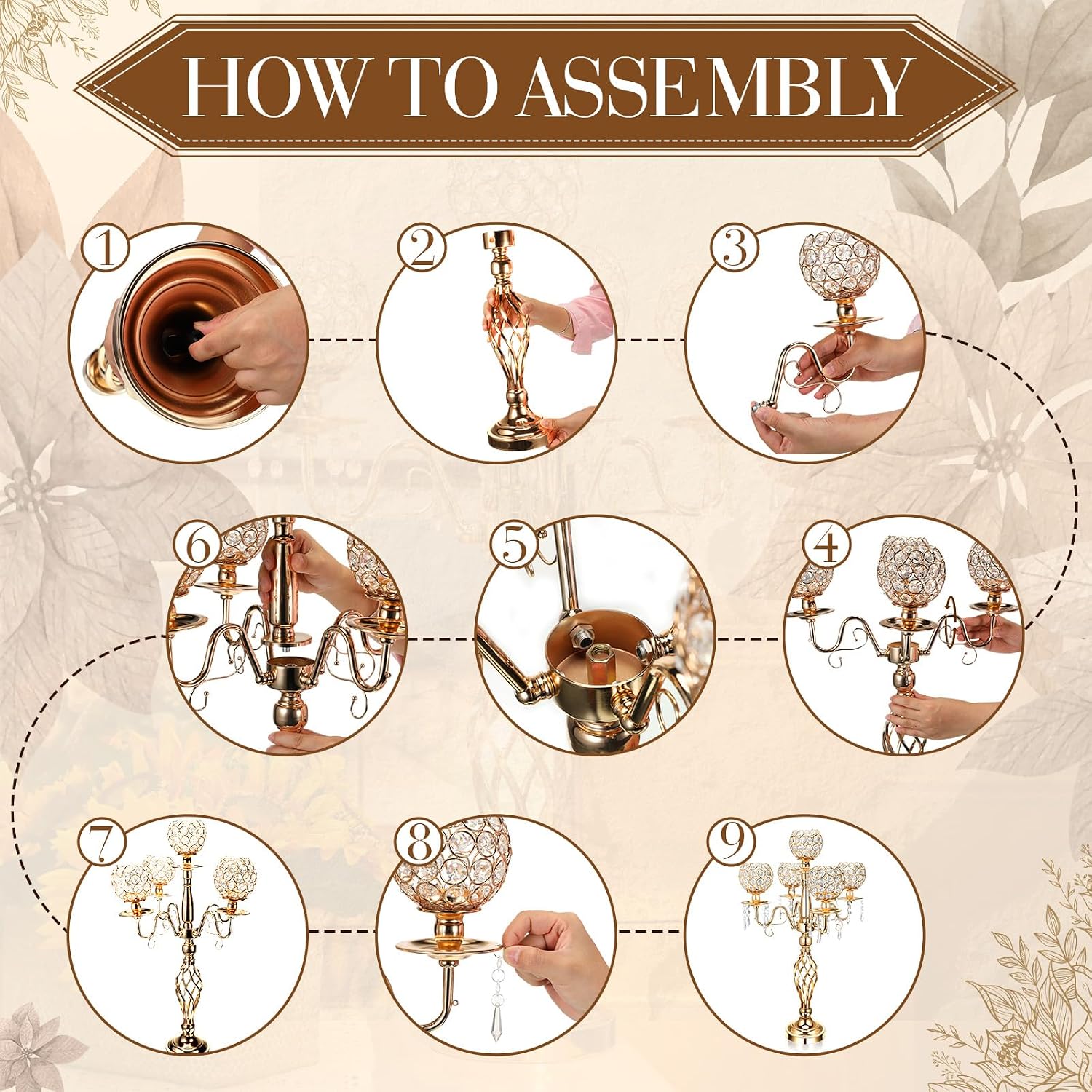 HOW TO ASSEMBLY

1

2

3

6

5

4

7

8

9