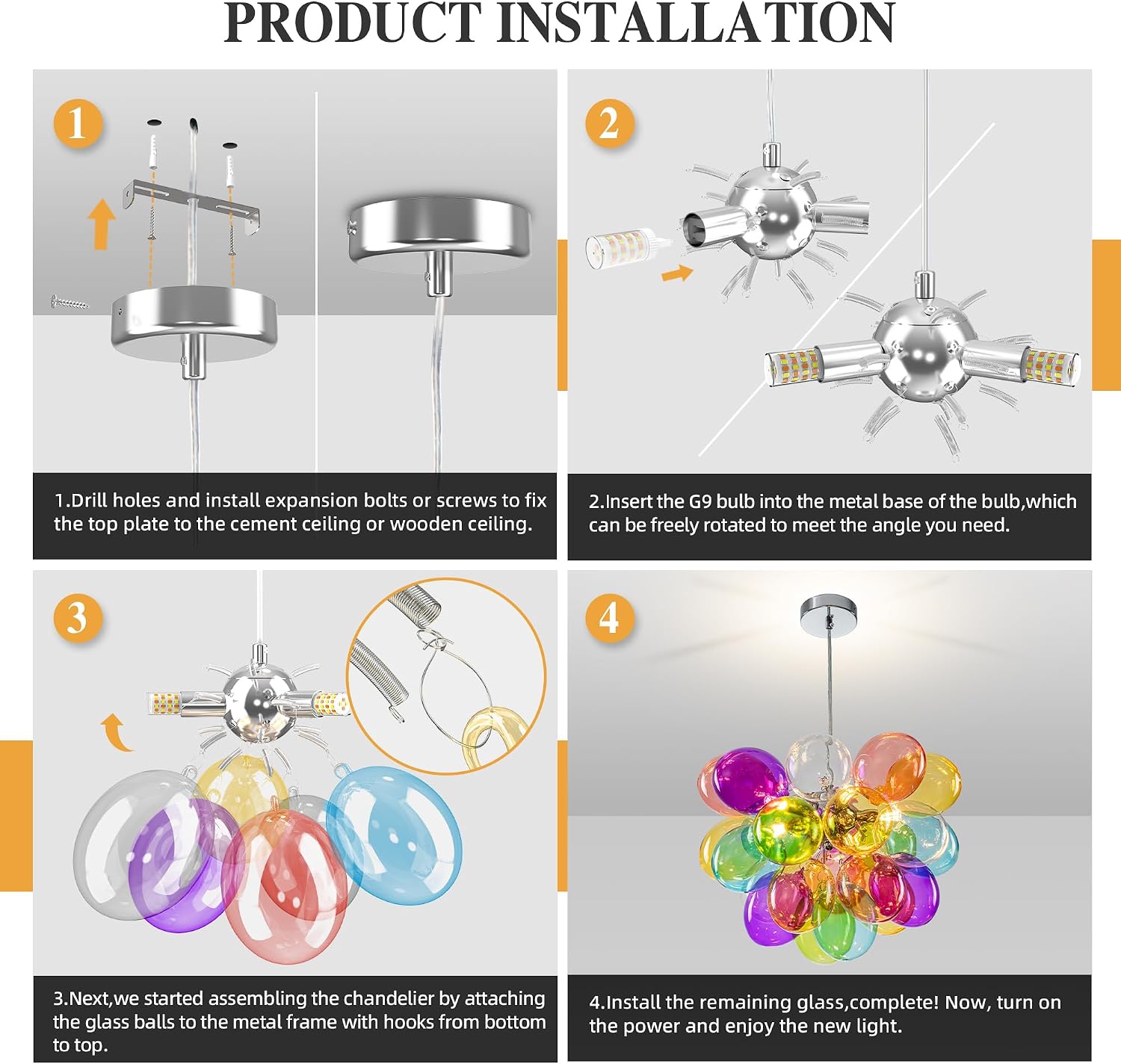 PRODUCT INSTALLATION

1

1.Drill holes and install expansion bolts or screws to fix the top plate to the cement ceiling or wooden ceiling.

2

2.Insert the G9 bulb into the metal base of the bulb,which can be freely rotated to meet the angle you need.

3

3.Next,we started assembling the chandelier by attaching the glass balls to the metal frame with hooks from bottom to top.

4

4.Install the remaining glass,complete! Now, turn on the power and enjoy the new light.