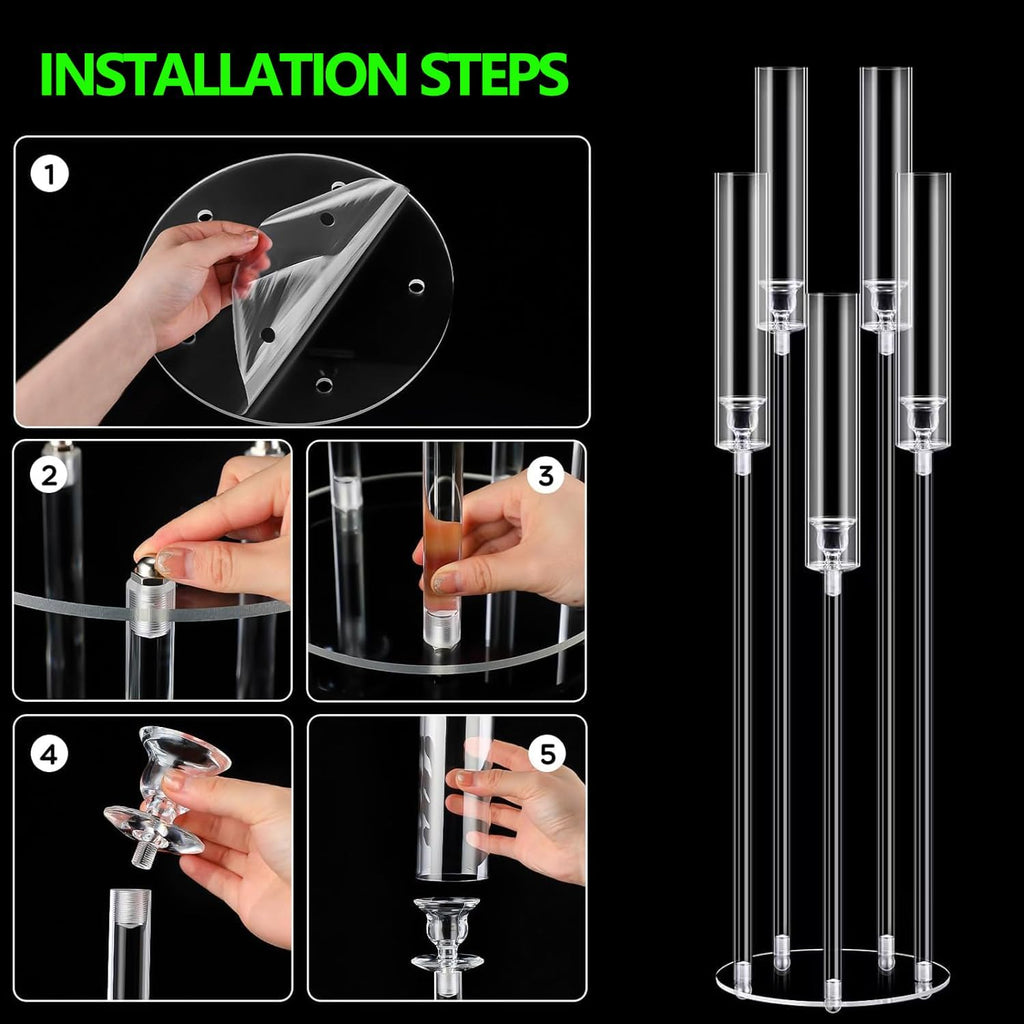 INSTALLATION STEPS

1

2

3

4

5