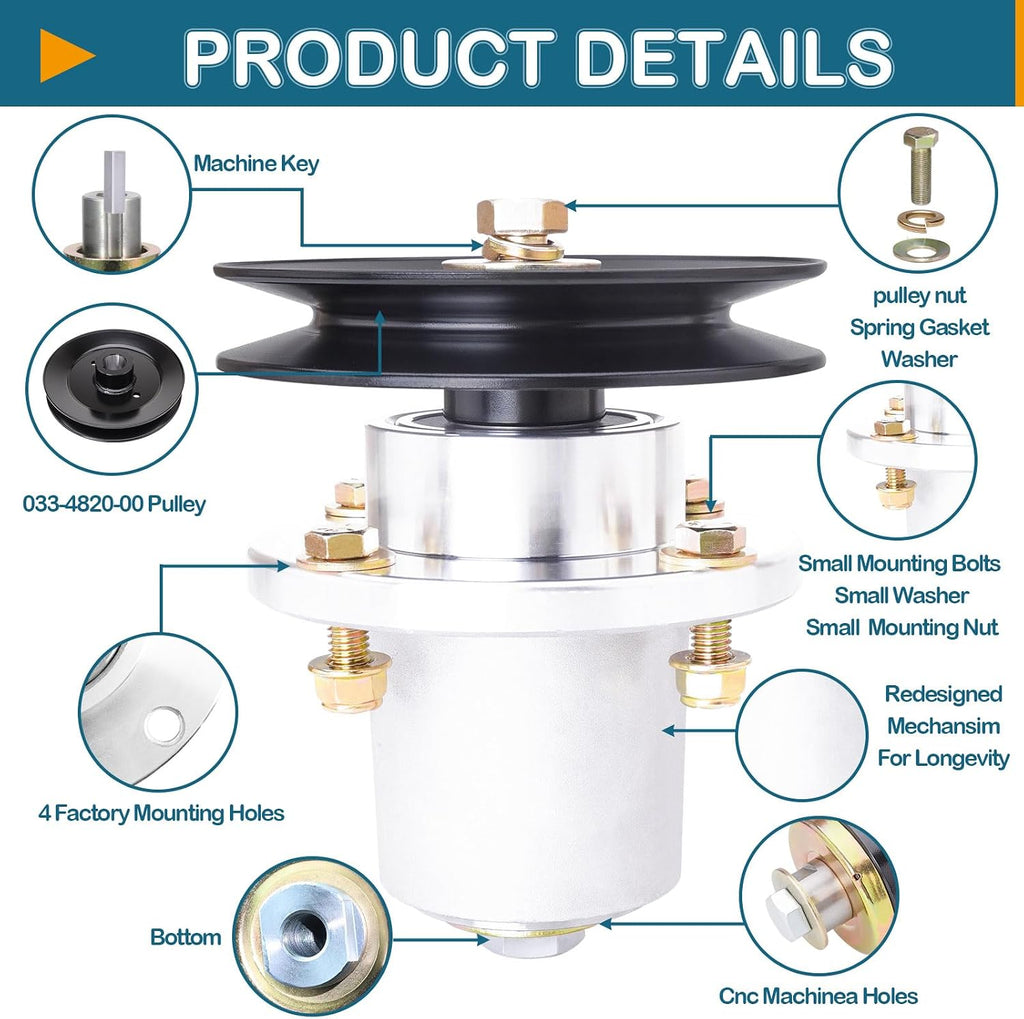 PRODUCT DETAILS

Machine Key

pulley nut
Spring Gasket
Washer

033-4820-00 Pulley

Small Mounting Bolts
Small Washer
Small Mounting Nut

Redesigned
Mechansim
For Longevity

4 Factory Mounting Holes

Bottom

Cnc Machinea Holes