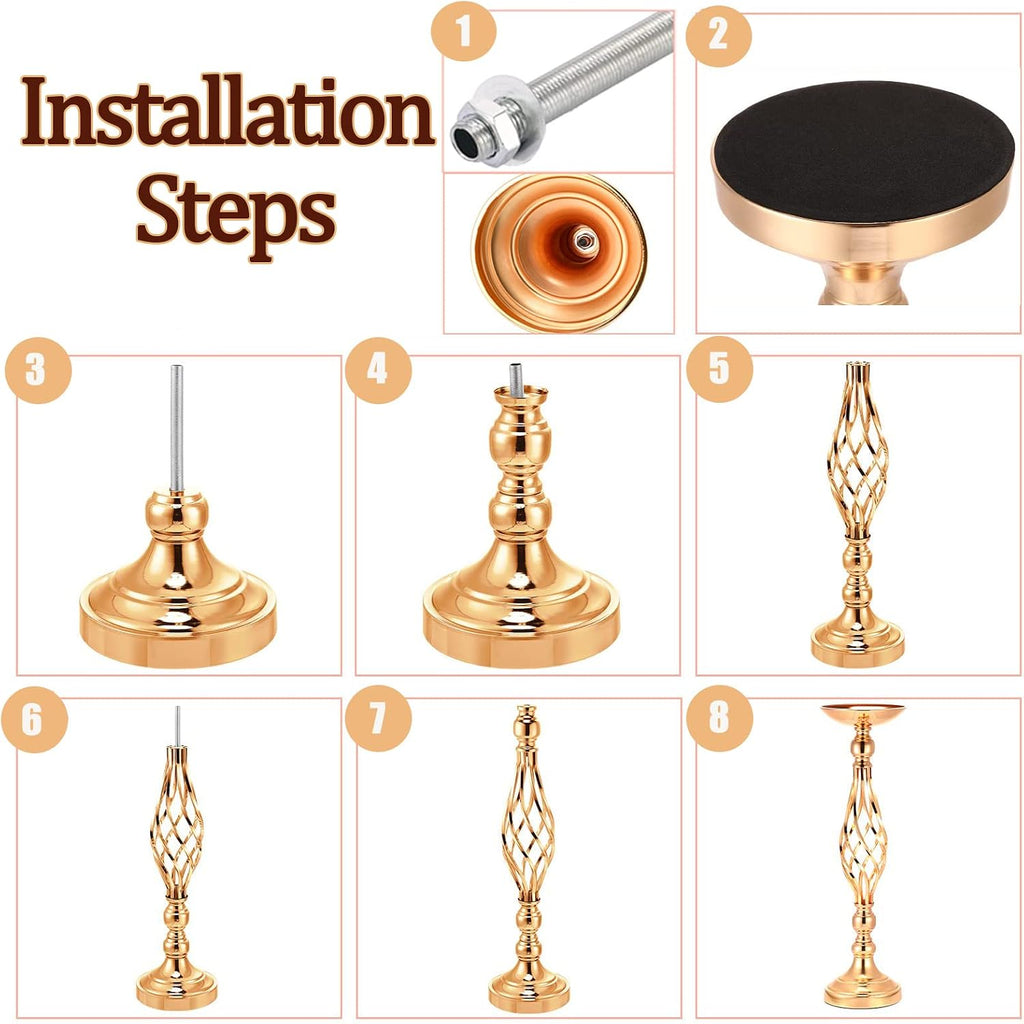 Installation Steps

1

2

3

4

5

6

7

8