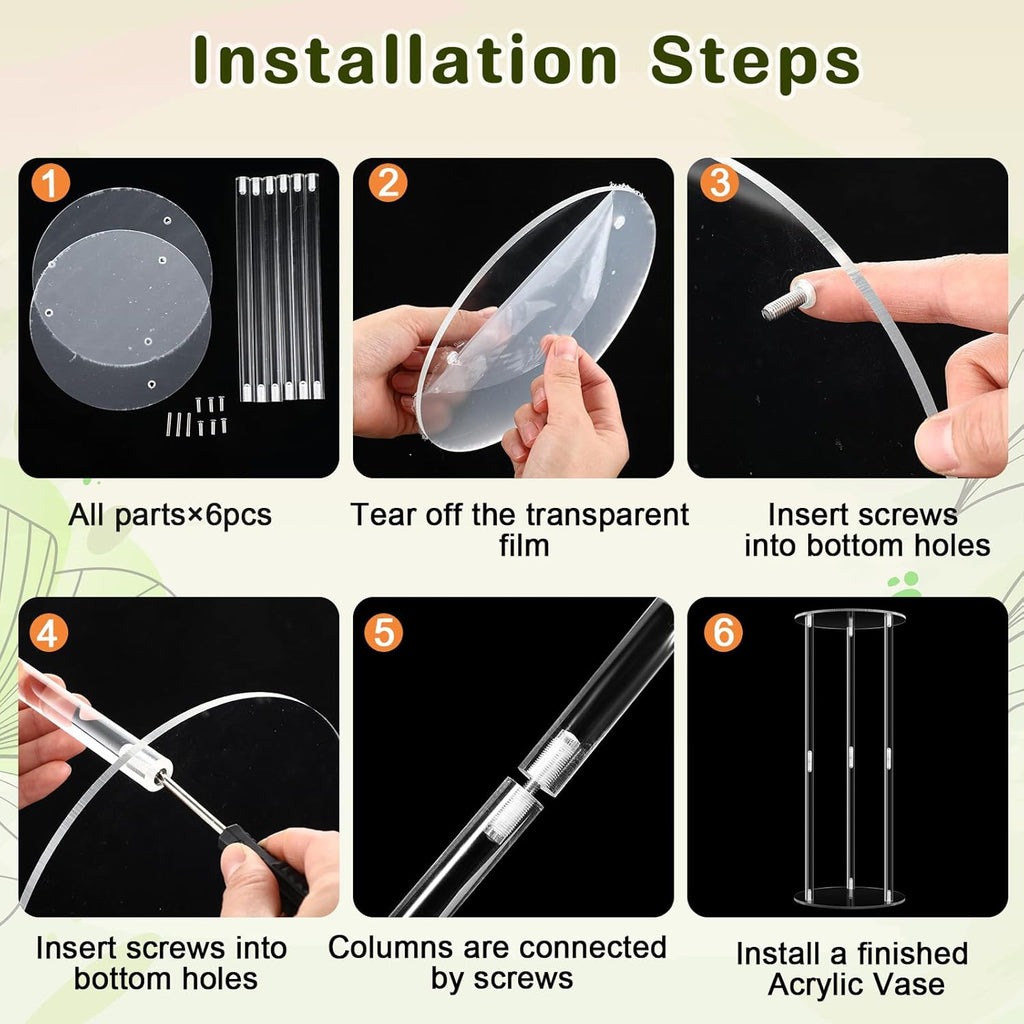 Installation Steps

1

All parts×6pcs

2

Tear off the transparent film

3

Insert screws into bottom holes

4

Insert screws into bottom holes

5

Columns are connected by screws

6

Install a finished Acrylic Vase