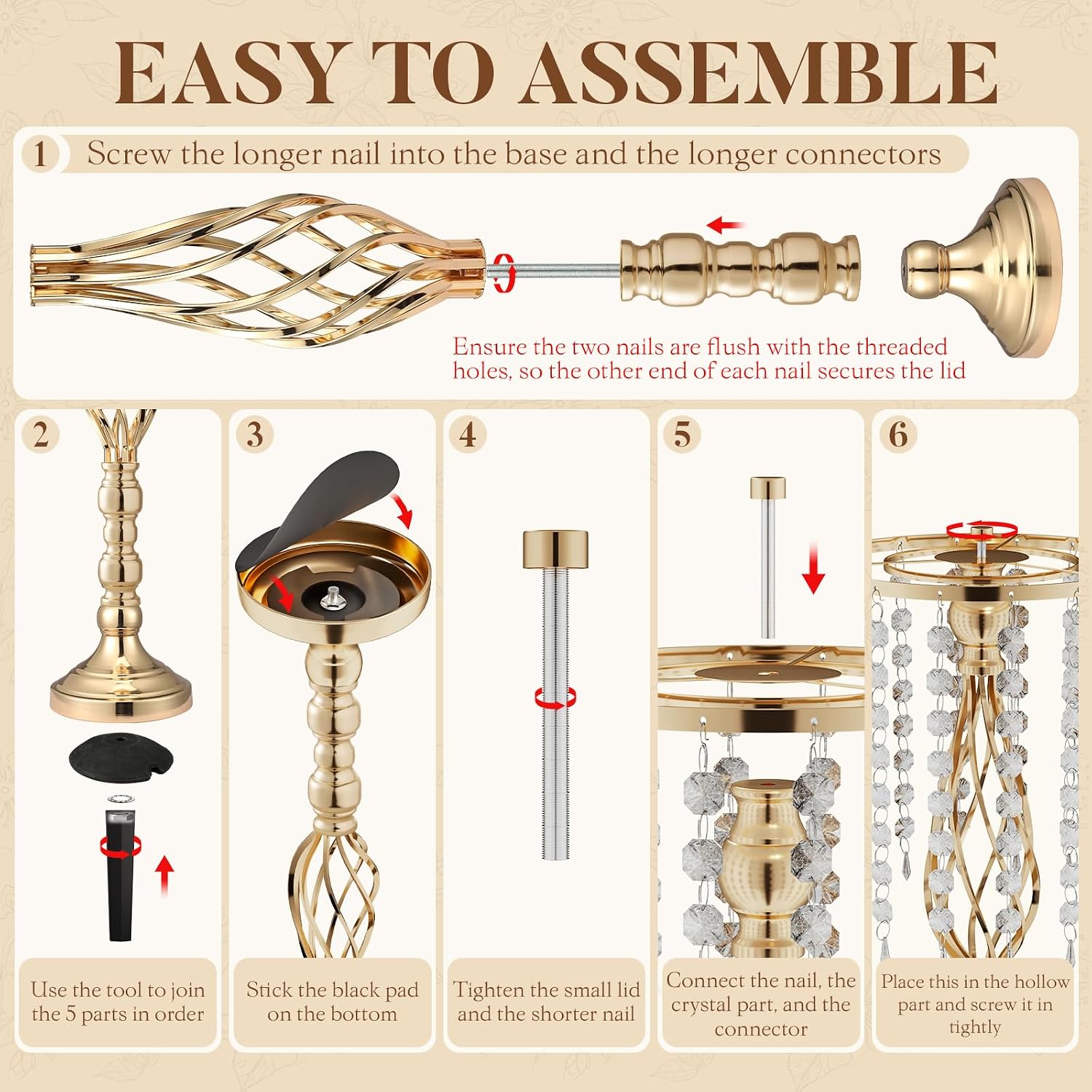 EASY TO ASSEMBLE

1 Screw the longer nail into the base and the longer connectors

Ensure the two nails are flush with the threaded holes, so the other end of each nail secures the lid

2

Use the tool to join the 5 parts in order

3

Stick the black pad on the bottom

4

Tighten the small lid and the shorter nail

5

Connect the nail, the crystal part, and the connector

6

Place this in the hollow part and screw it in tightly