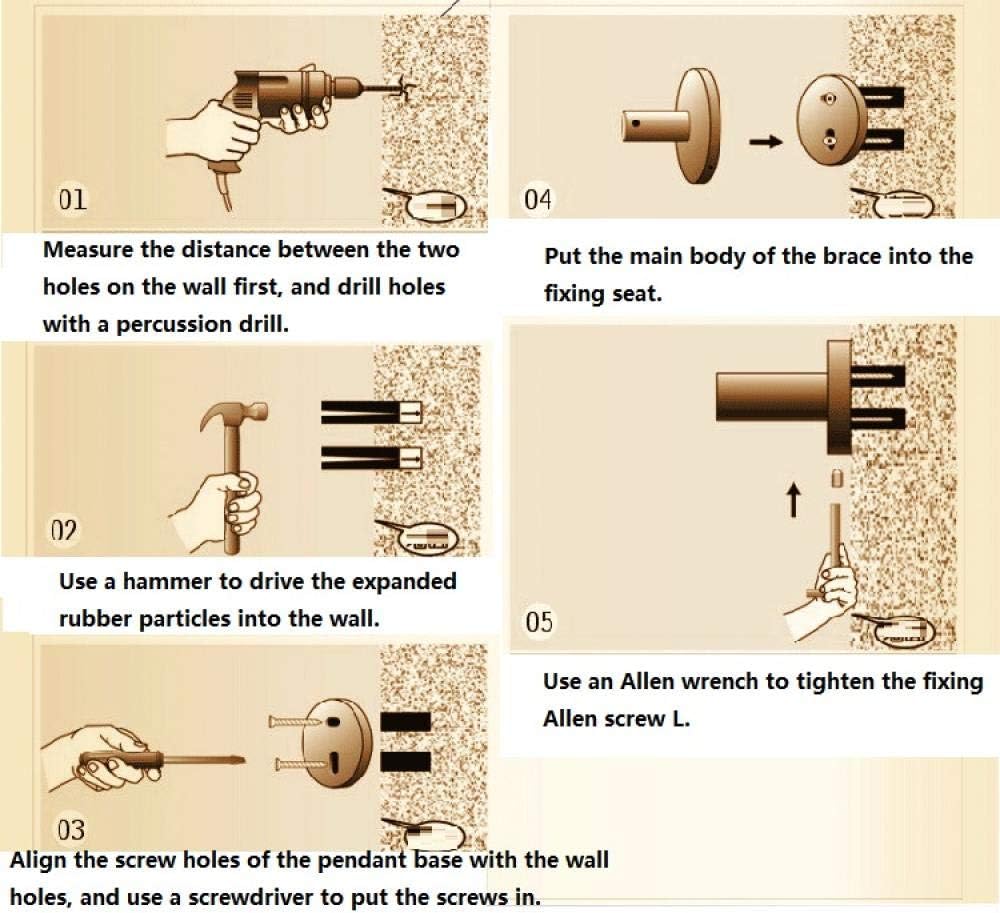 01

Measure the distance between the two holes on the wall first, and drill holes with a percussion drill.

02

Use a hammer to drive the expanded rubber particles into the wall.

03

Align the screw holes of the pendant base with the wall holes, and use a screwdriver to put the screws in.

04

Put the main body of the brace into the fixing seat.

05

Use an Allen wrench to tighten the fixing Allen screw L.