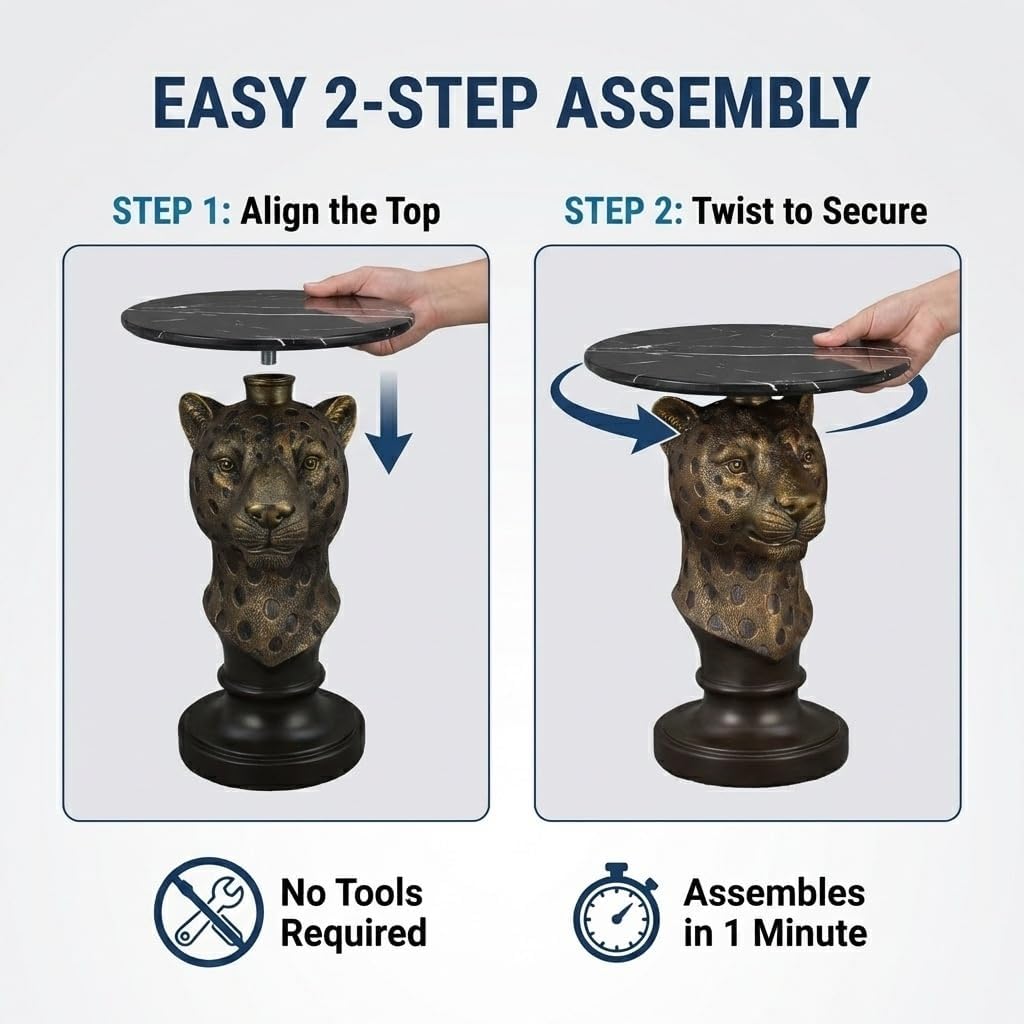 EASY 2-STEP ASSEMBLY

STEP 1: Align the Top

STEP 2: Twist to Secure

No Tools Required

Assembles in 1 Minute