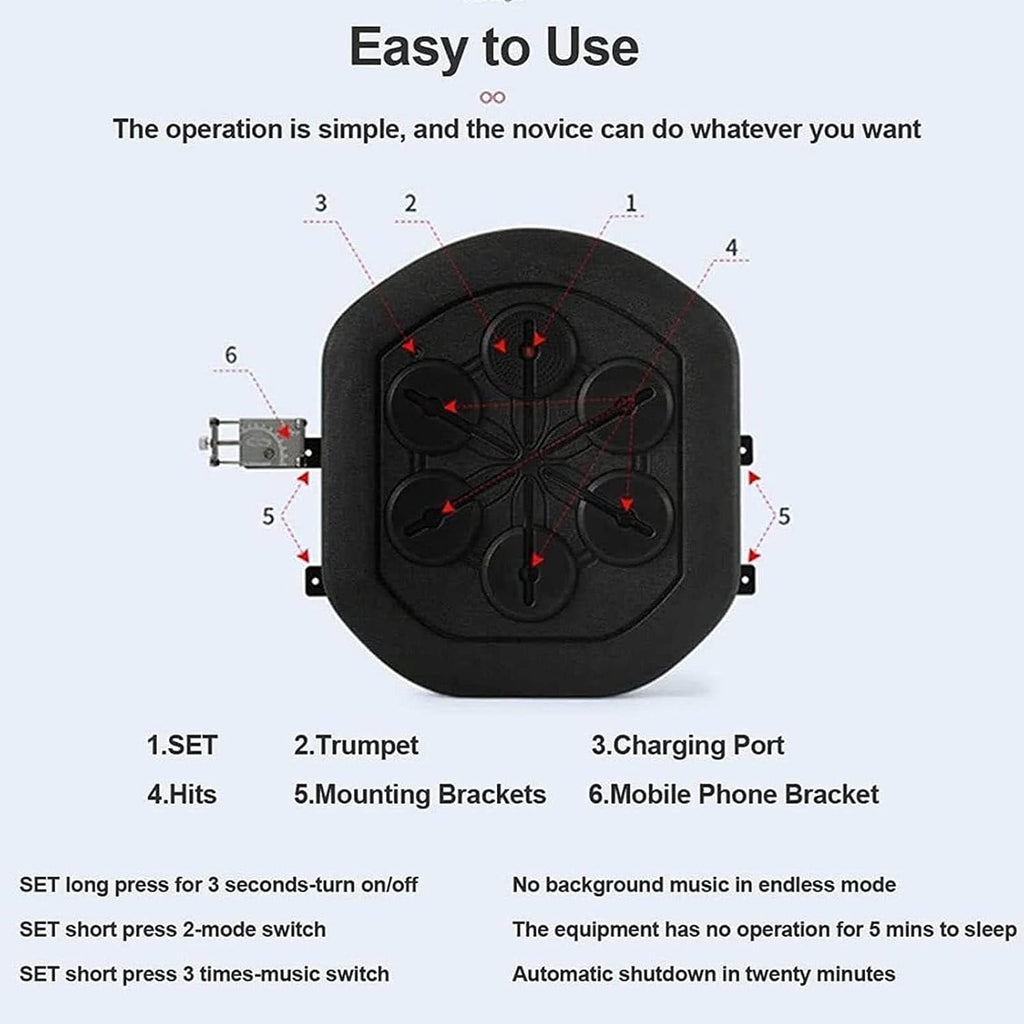 Easy to Use

The operation is simple, and the novice can do whatever you want

3
2
1
4
6
5
5

1.SET
2.Trumpet
3.Charging Port
4.Hits
5.Mounting Brackets
6.Mobile Phone Bracket

SET long press for 3 seconds-turn on/off

SET short press 2-mode switch

SET short press 3 times-music switch

No background music in endless mode

The equipment has no operation for 5 mins to sleep

Automatic shutdown in twenty minutes